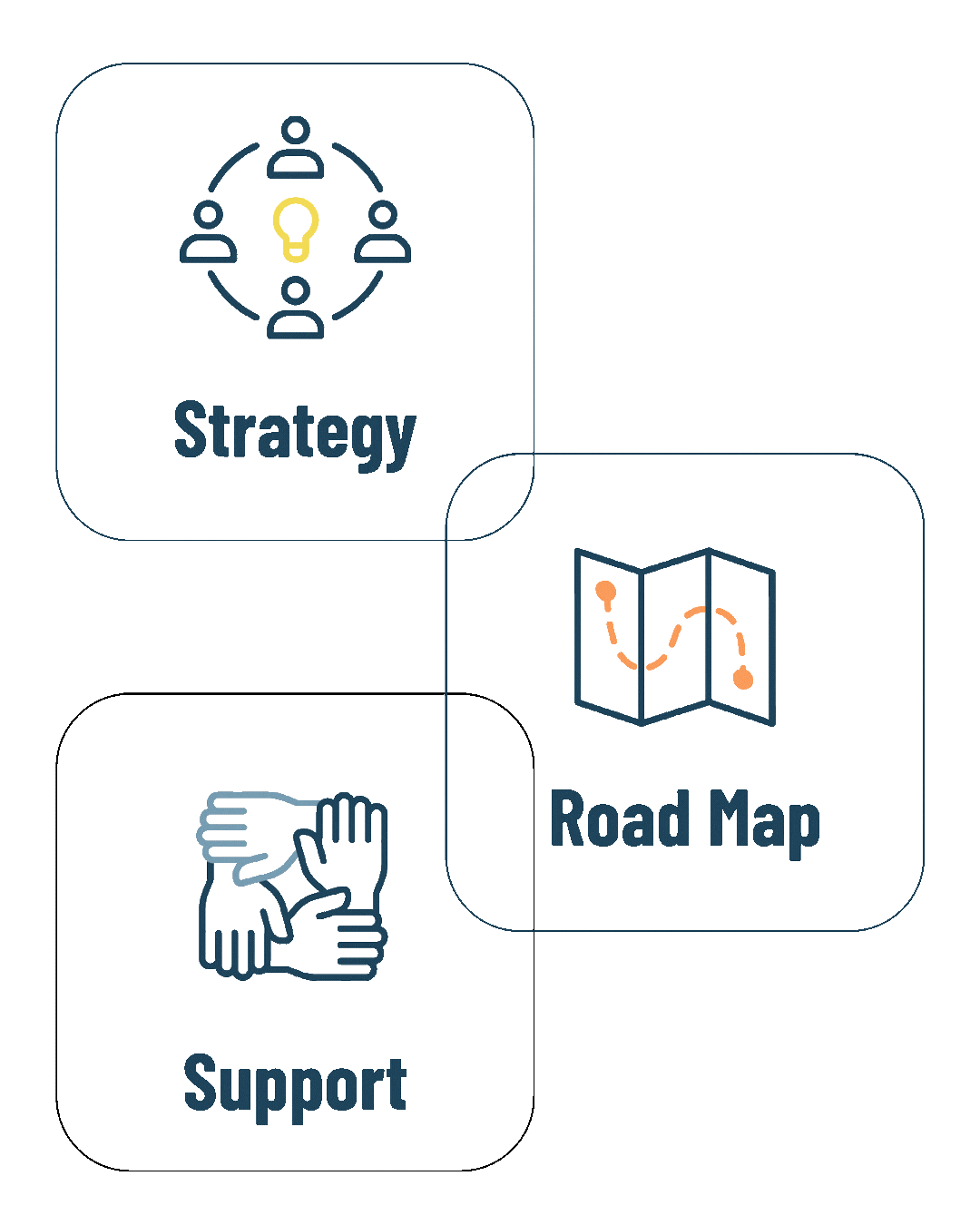 Strategy

Road Map

Support